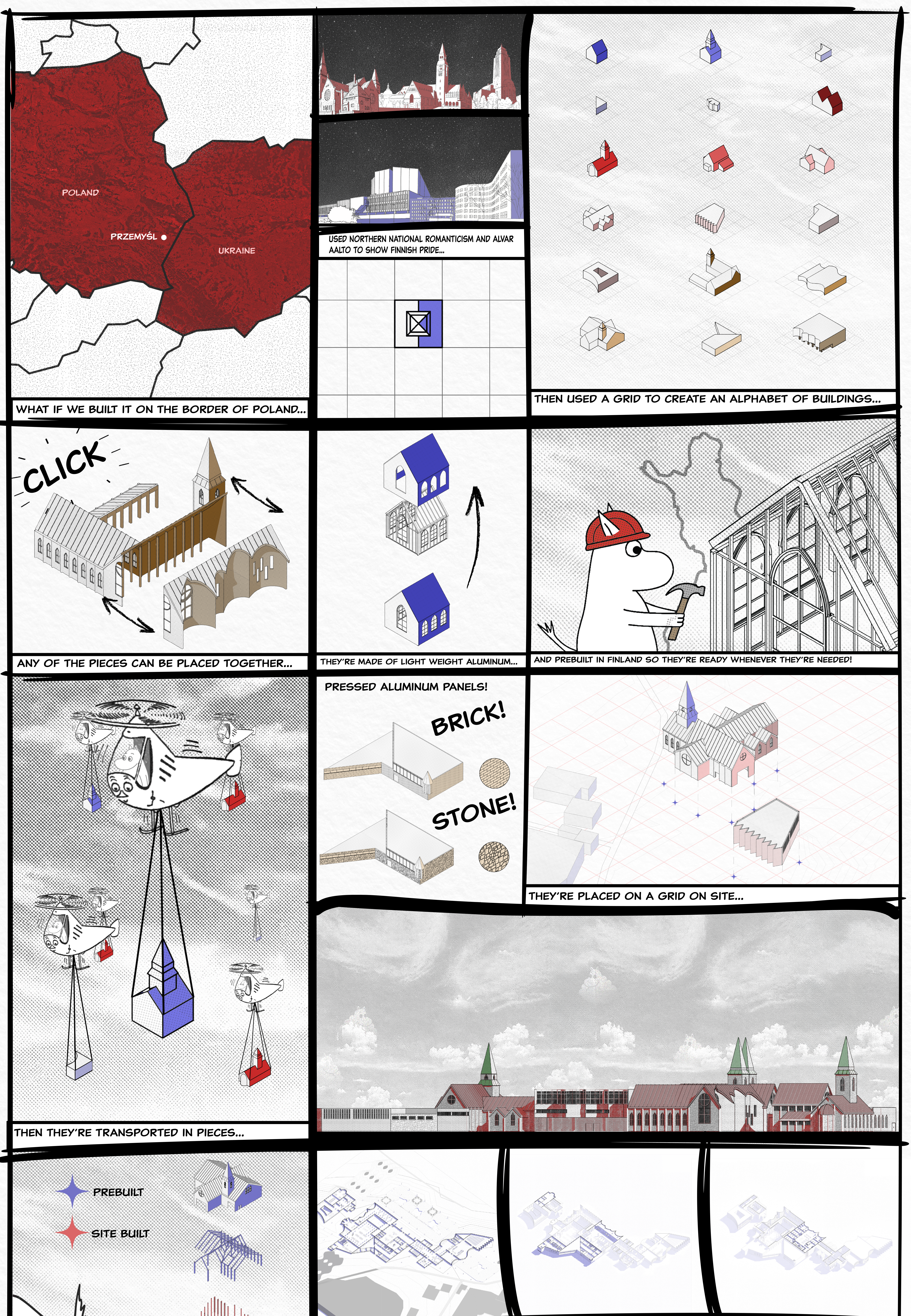 POLAND

PRZEMYŚL

UKRAINE

WHAT IF WE BUILT IT ON THE BORDER OF POLAND...

USED NORTHERN NATIONAL ROMANTICISM AND ALVAR AALTO TO SHOW FINNISH PRIDE...

THEN USED A GRID TO CREATE AN ALPHABET OF BUILDINGS...

CLICK

ANY OF THE PIECES CAN BE PLACED TOGETHER...

THEY'RE MADE OF LIGHT WEIGHT ALUMINUM...

AND PREBUILT IN FINLAND SO THEY'RE READY WHENEVER THEY'RE NEEDED!

PRESSED ALUMINUM PANELS!

BRICK!

STONE!

THEY'RE PLACED ON A GRID ON SITE...

THEN THEY'RE TRANSPORTED IN PIECES...

PREBUILT

SITE BUILT